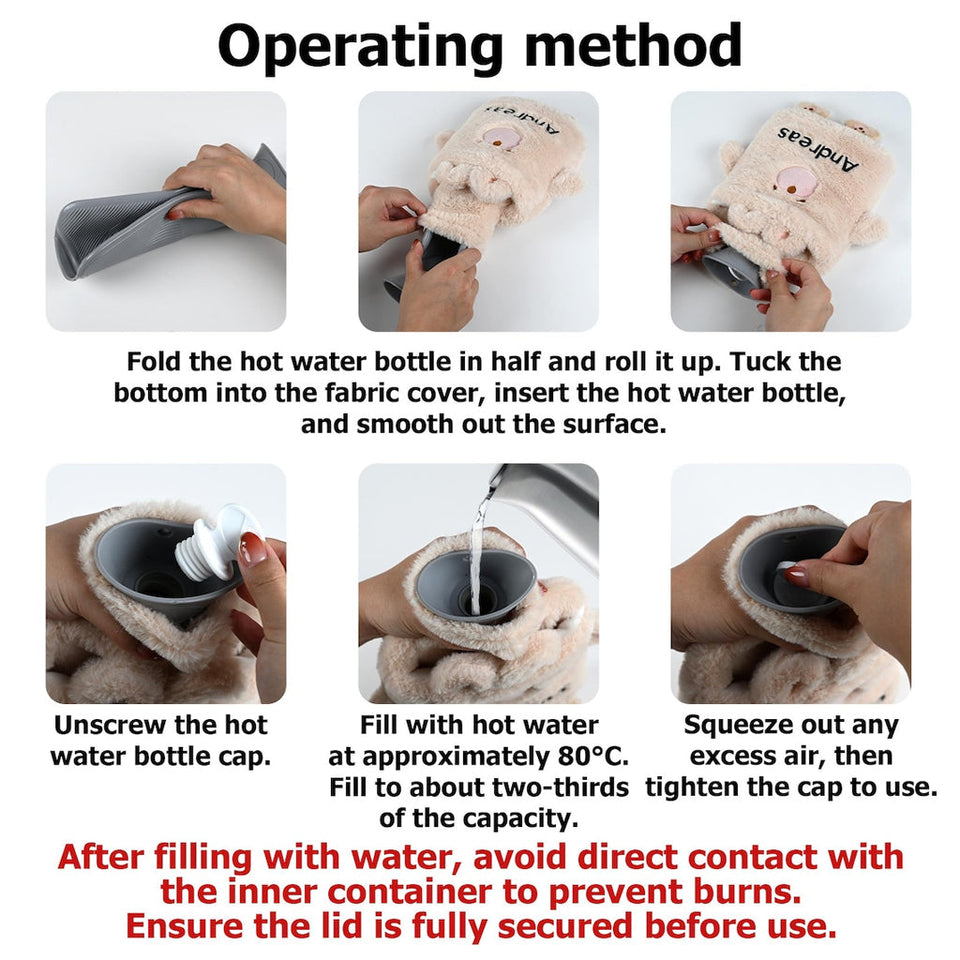 Operating method

Andreas

Andreas

Fold the hot water bottle in half and roll it up. Tuck the bottom into the fabric cover, insert the hot water bottle, and smooth out the surface.

Unscrew the hot water bottle cap.

Fill with hot water at approximately 80°C. Fill to about two-thirds of the capacity.

Squeeze out any excess air, then tighten the cap to use.

After filling with water, avoid direct contact with the inner container to prevent burns. Ensure the lid is fully secured before use.